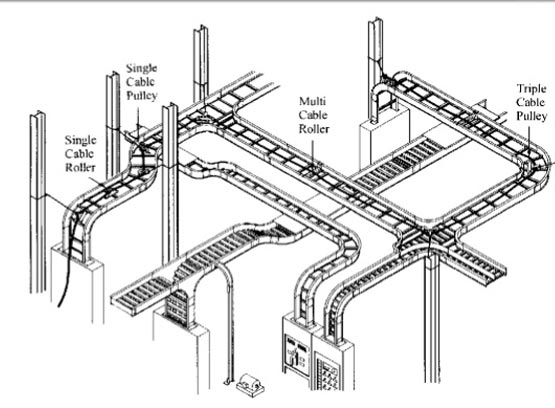 Single Cable Pulley

Single Cable Roller

Multi Cable Roller

Triple Cable Pulley